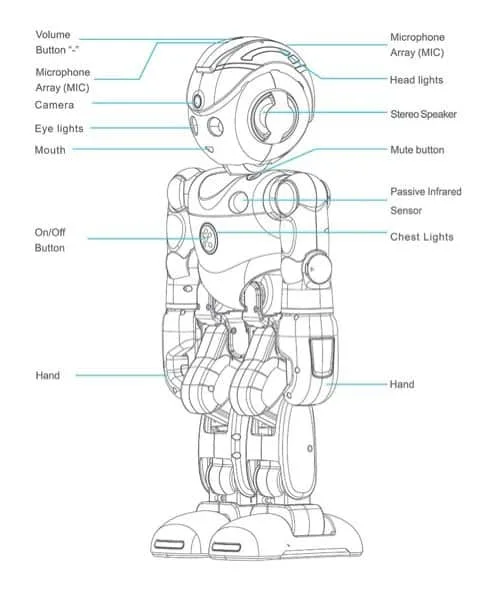 Volume Button "-"

Microphone Array (MIC)

Camera

Eye lights

Mouth

On/Off Button

Hand

Microphone Array (MIC)

Head lights

Stereo Speaker

Mute button

Passive Infrared Sensor

Chest Lights

Hand