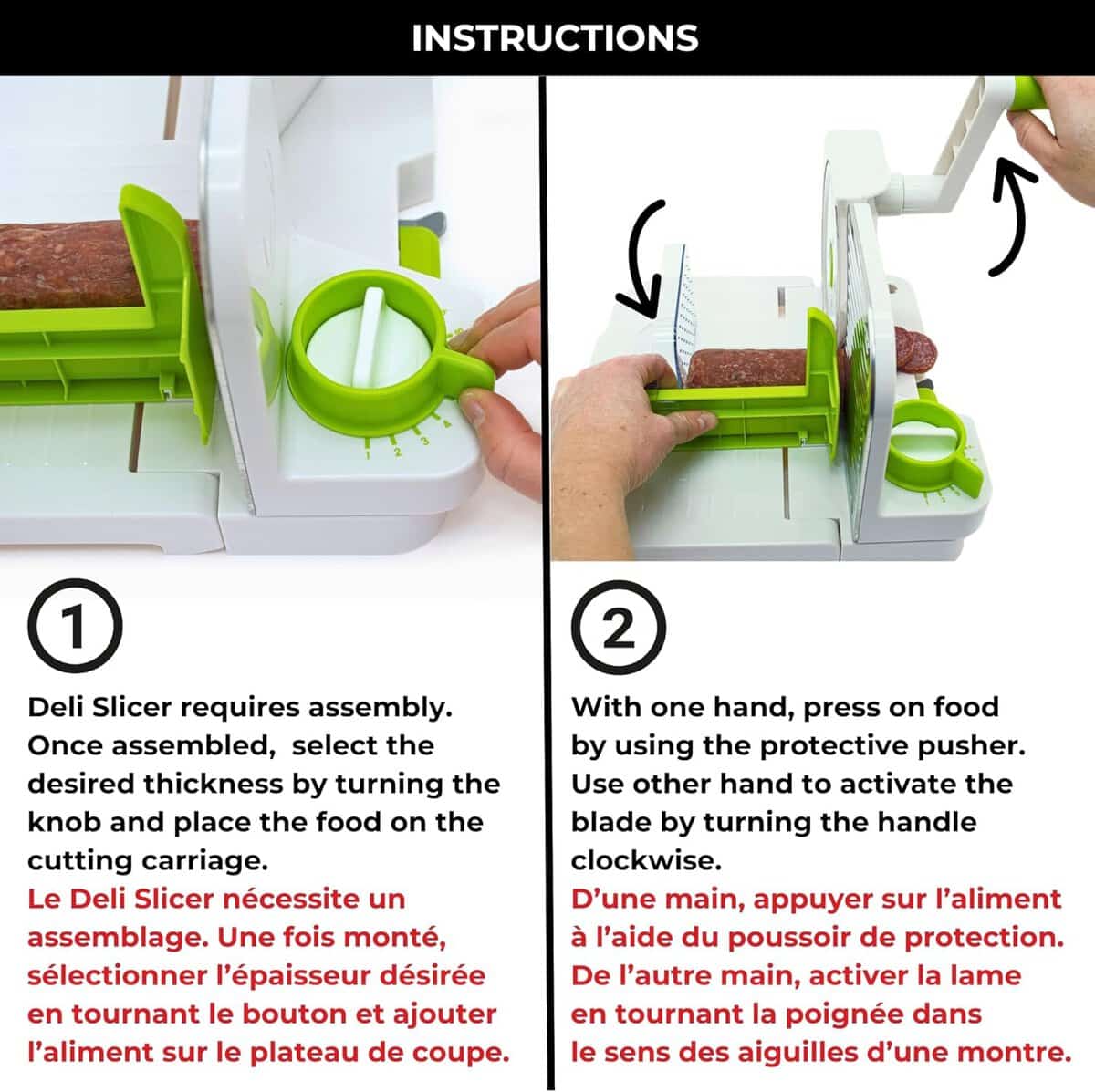 INSTRUCTIONS

1 2 3 4

1

Deli Slicer requires assembly. Once assembled, select the desired thickness by turning the knob and place the food on the cutting carriage.

Le Deli Slicer nécessite un assemblage. Une fois monté, sélectionner l'épaisseur désirée en tournant le bouton et ajouter l'aliment sur le plateau de coupe.

2

With one hand, press on food by using the protective pusher. Use other hand to activate the blade by turning the handle clockwise.

D'une main, appuyer sur l'aliment à l'aide du poussoir de protection. De l'autre main, activer la lame en tournant la poignée dans le sens des aiguilles d'une montre.