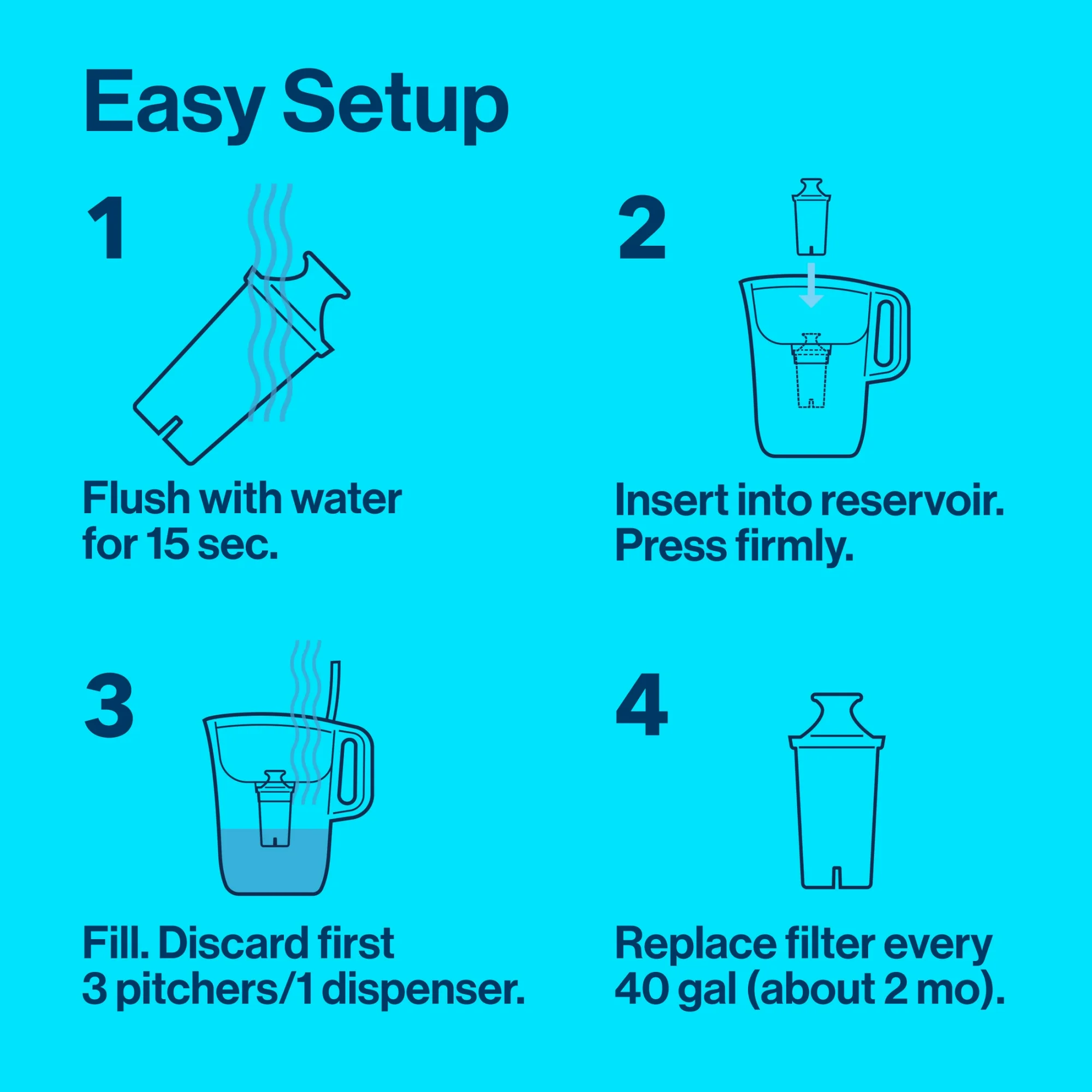 Easy Setup

1

Flush with water for 15 sec.

2

Insert into reservoir. Press firmly.

3

Fill. Discard first 3 pitchers/1 dispenser.

4

Replace filter every 40 gal (about 2 mo).