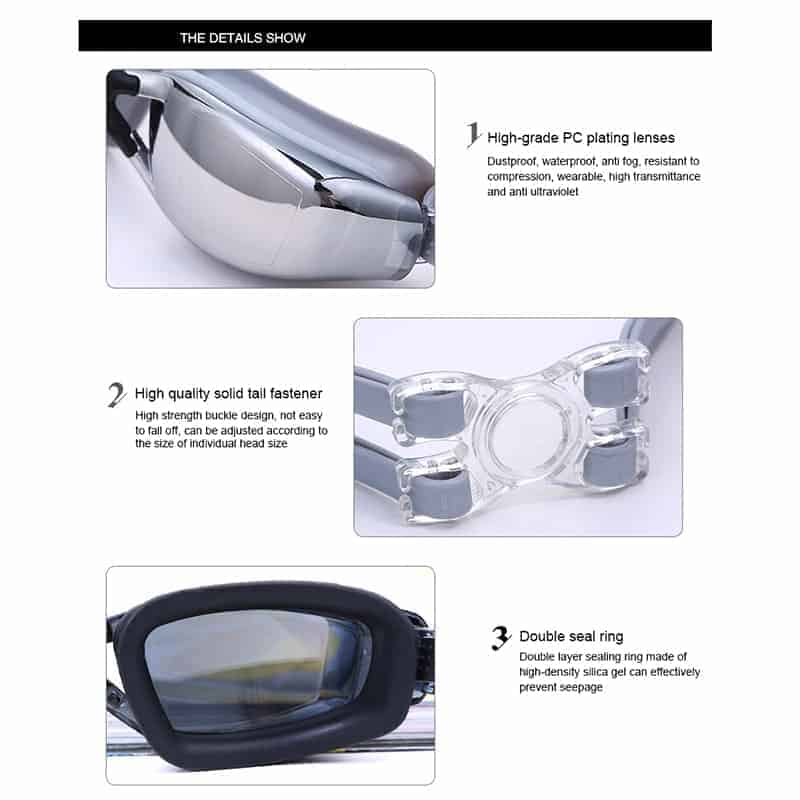 THE DETAILS SHOW

1 High-grade PC plating lenses

Dustproof, waterproof, anti fog, resistant to compression, wearable, high transmittance and anti ultraviolet

2 High quality solid tail fastener

High strength buckle design, not easy to fall off, can be adjusted according to the size of individual head size

3 Double seal ring

Double layer sealing ring made of high-density silica gel can effectively prevent seepage