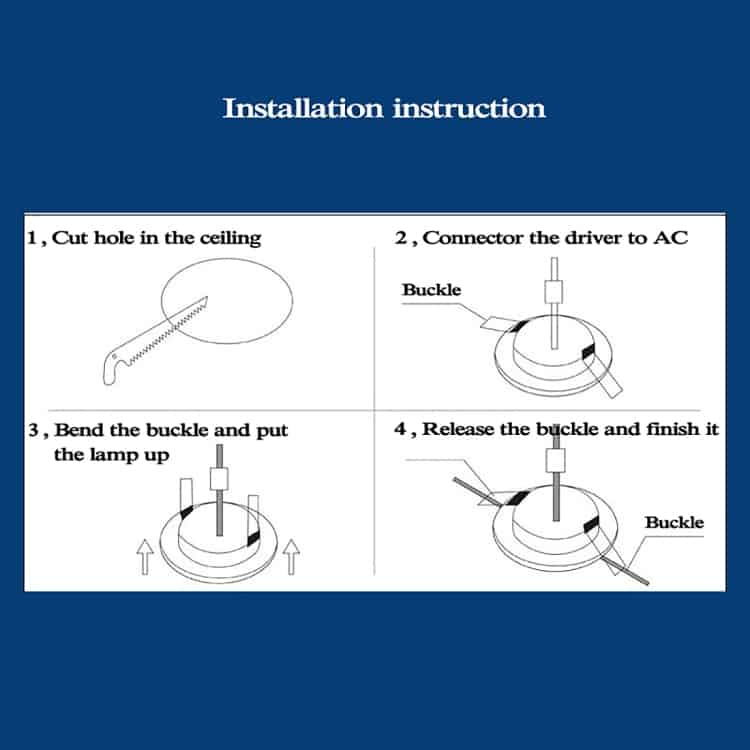 Installation instruction

1 , Cut hole in the ceiling

2 , Connector the driver to AC

Buckle

3 , Bend the buckle and put the lamp up

4 , Release the buckle and finish it

Buckle